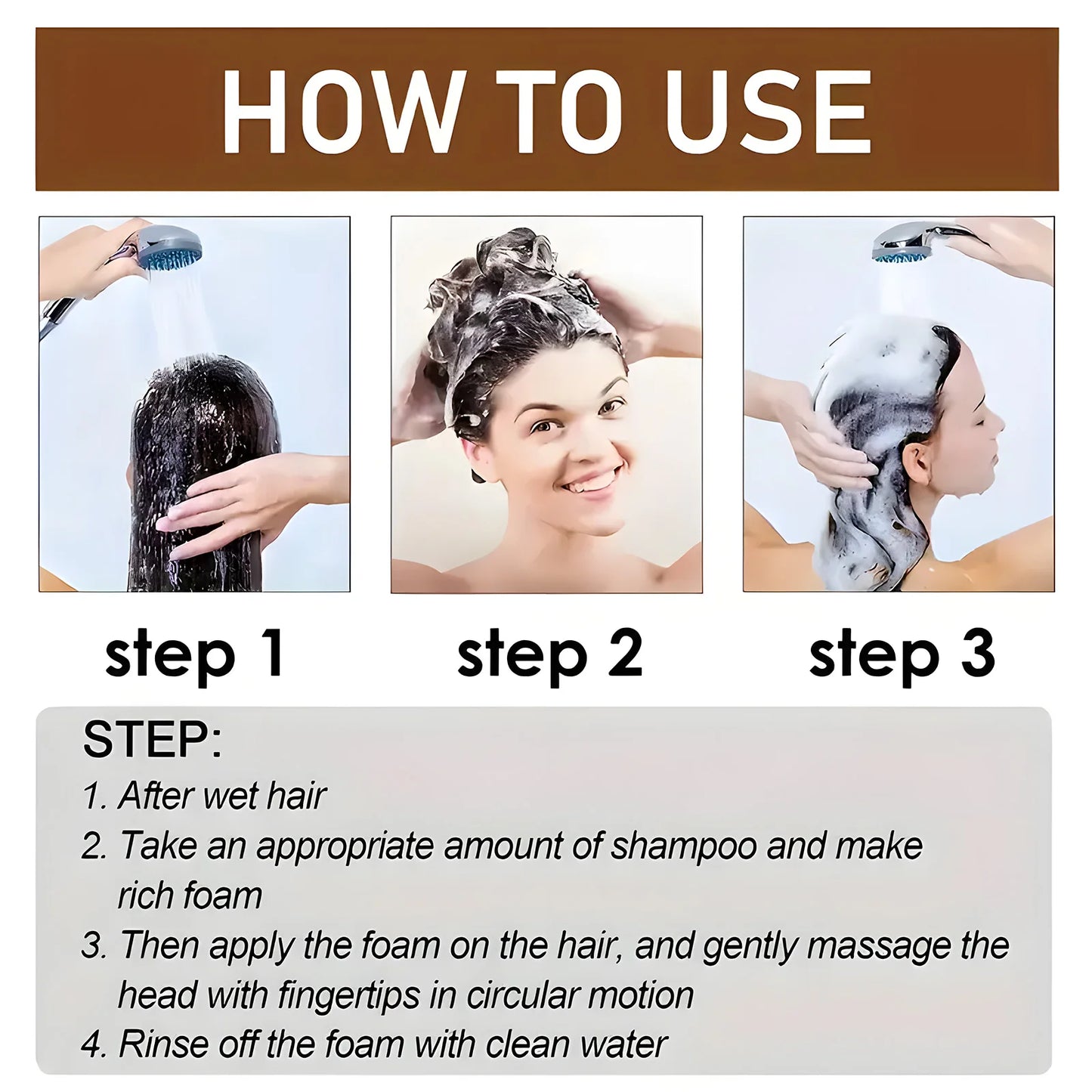 HOW TO USE

step 1

step 2

step 3

STEP:

1. After wet hair

2. Take an appropriate amount of shampoo and make rich foam

3. Then apply the foam on the hair, and gently massage the head with fingertips in circular motion

4. Rinse off the foam with clean water