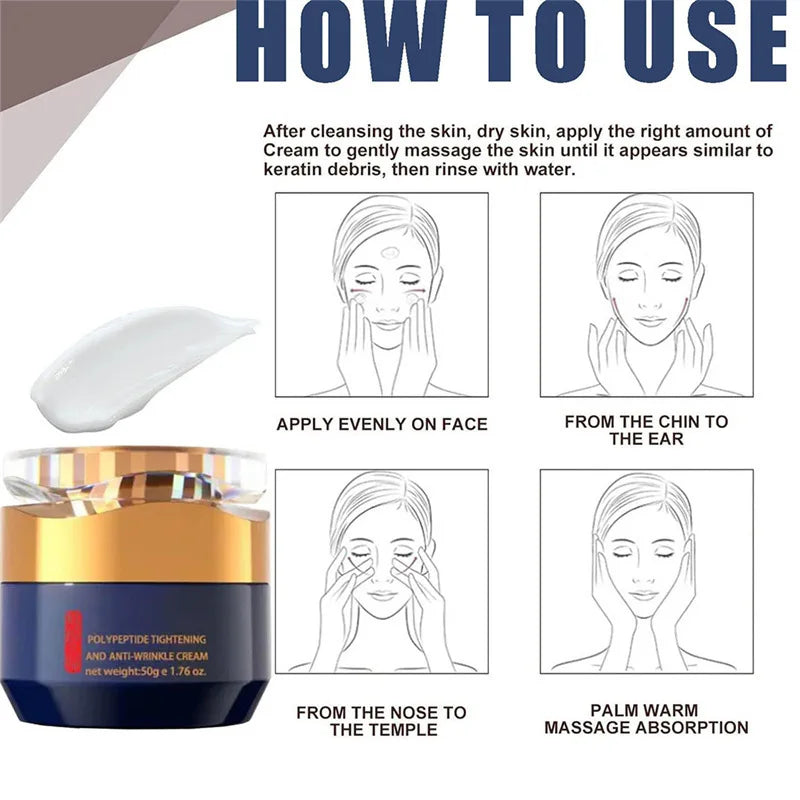 HOW TO USE

After cleansing the skin, dry skin, apply the right amount of Cream to gently massage the skin until it appears similar to keratin debris, then rinse with water.

APPLY EVENLY ON FACE

FROM THE CHIN TO THE EAR

FROM THE NOSE TO THE TEMPLE

PALM WARM MASSAGE ABSORPTION

POLYPEPTIDE TIGHTENING AND ANTI-WRINKLE CREAM
net weight:50g e 1.76 oz.