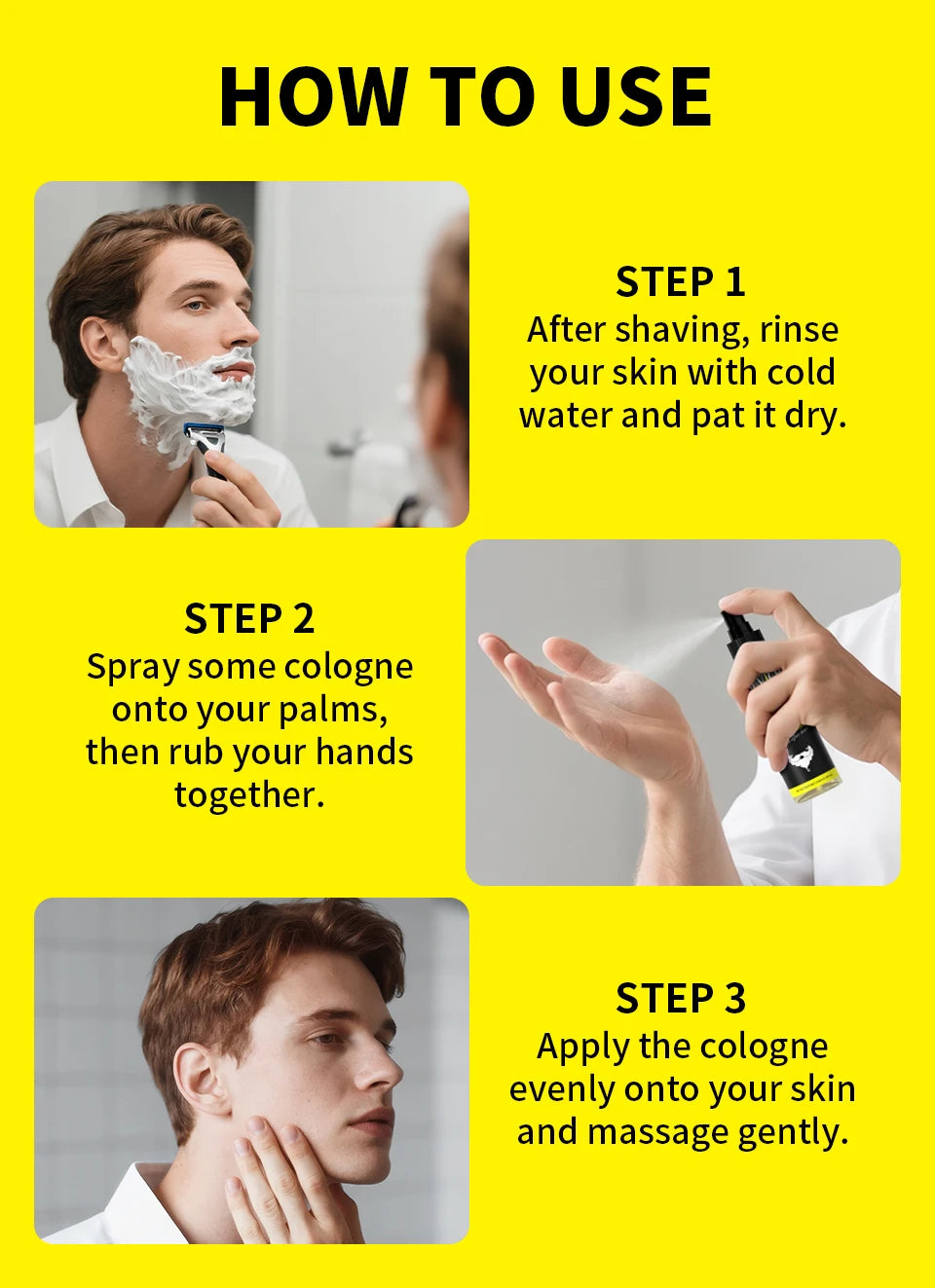 HOW TO USE

STEP 1
After shaving, rinse your skin with cold water and pat it dry.

STEP 2
Spray some cologne onto your palms, then rub your hands together.

STEP 3
Apply the cologne evenly onto your skin and massage gently.