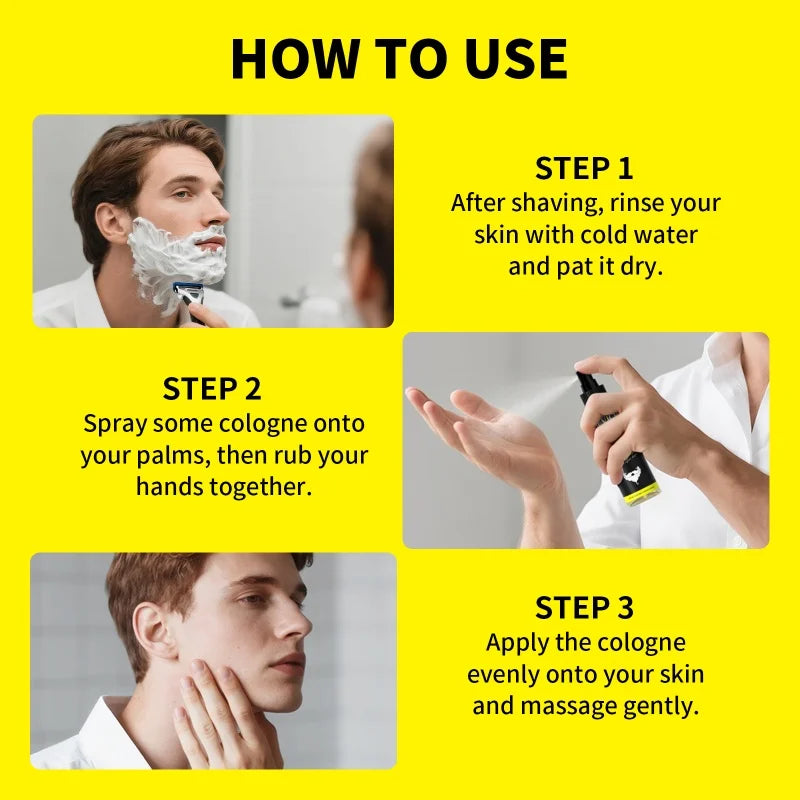 HOW TO USE

STEP 1
After shaving, rinse your skin with cold water and pat it dry.

STEP 2
Spray some cologne onto your palms, then rub your hands together.

STEP 3
Apply the cologne evenly onto your skin and massage gently.